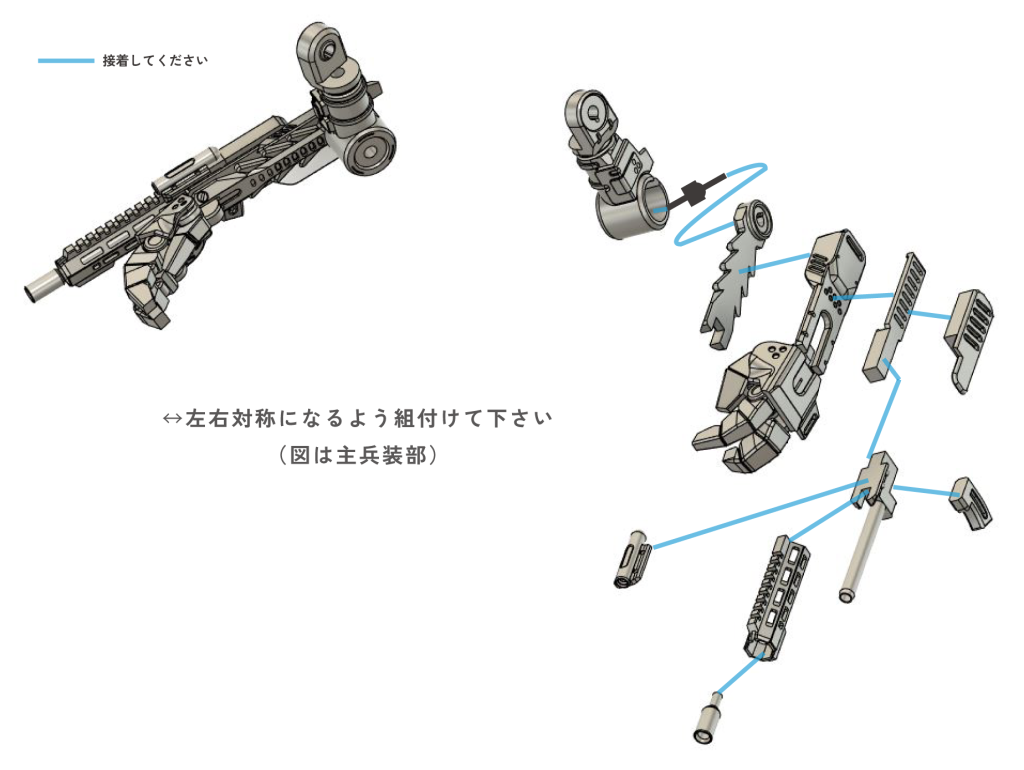 接着してください

↔左右対称になるよう組付けて下さい
（図は主兵装部）