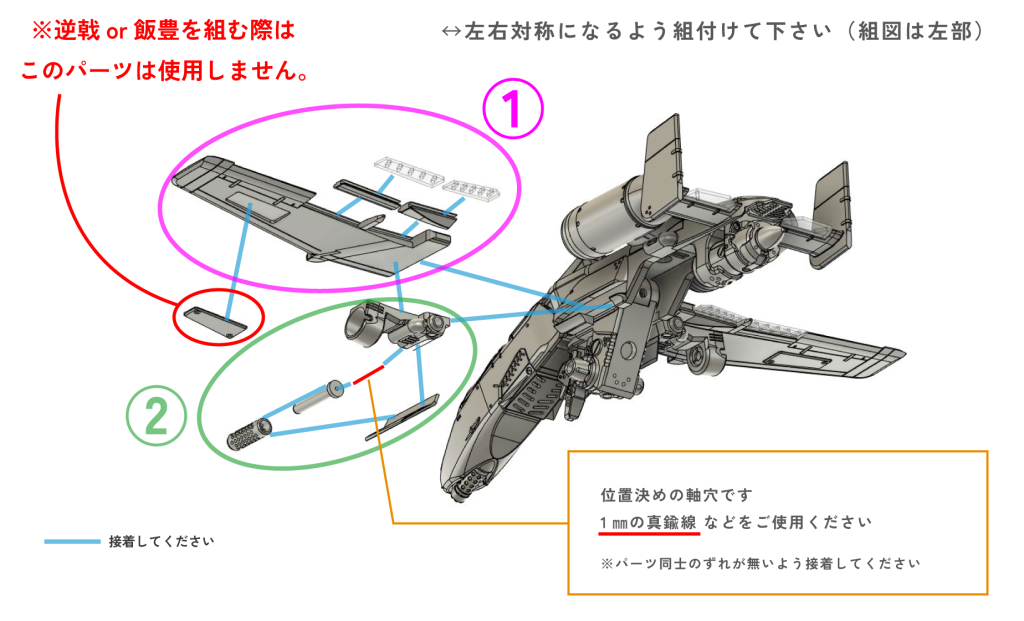 ※逆戟 or 飯豊を組む際は
このパーツは使用しません。

↔左右対称になるよう組付けて下さい（組図は左部）

①

②

接着してください

位置決めの軸穴です
1㎜の真鍮線 などをご使用ください
※パーツ同士のずれが無いよう接着してください