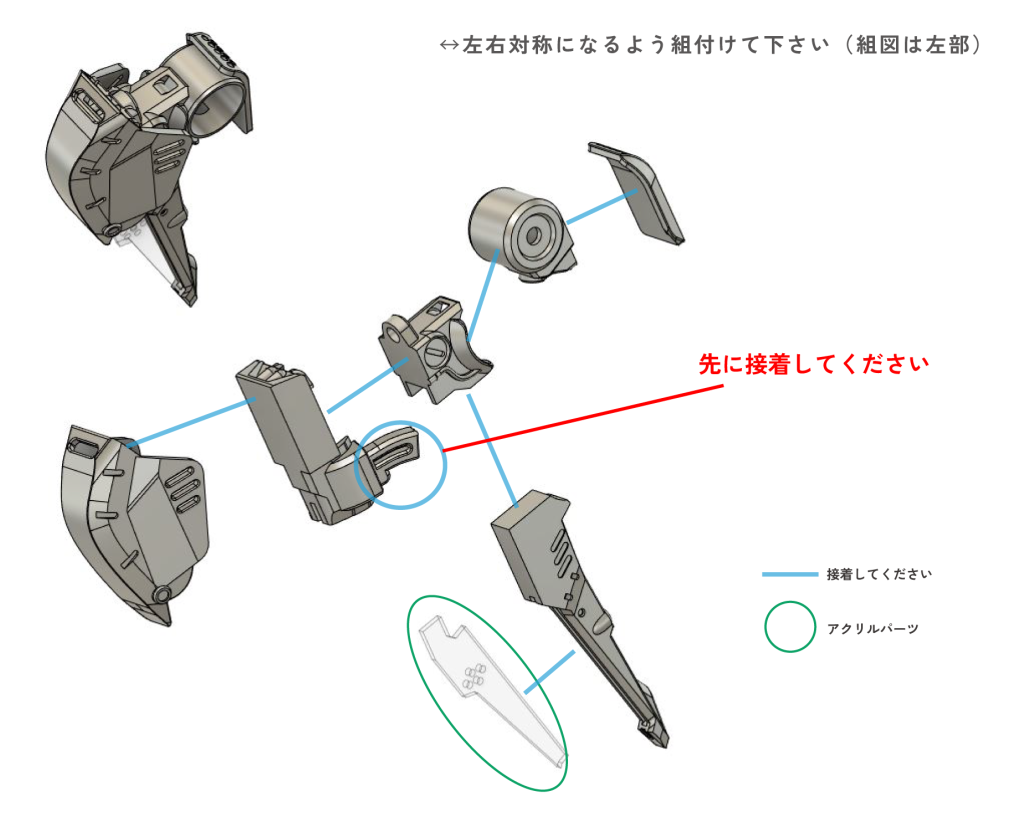 ↔左右対称になるよう組付けて下さい（組図は左部）

先に接着してください

接着してください

アクリルパーツ