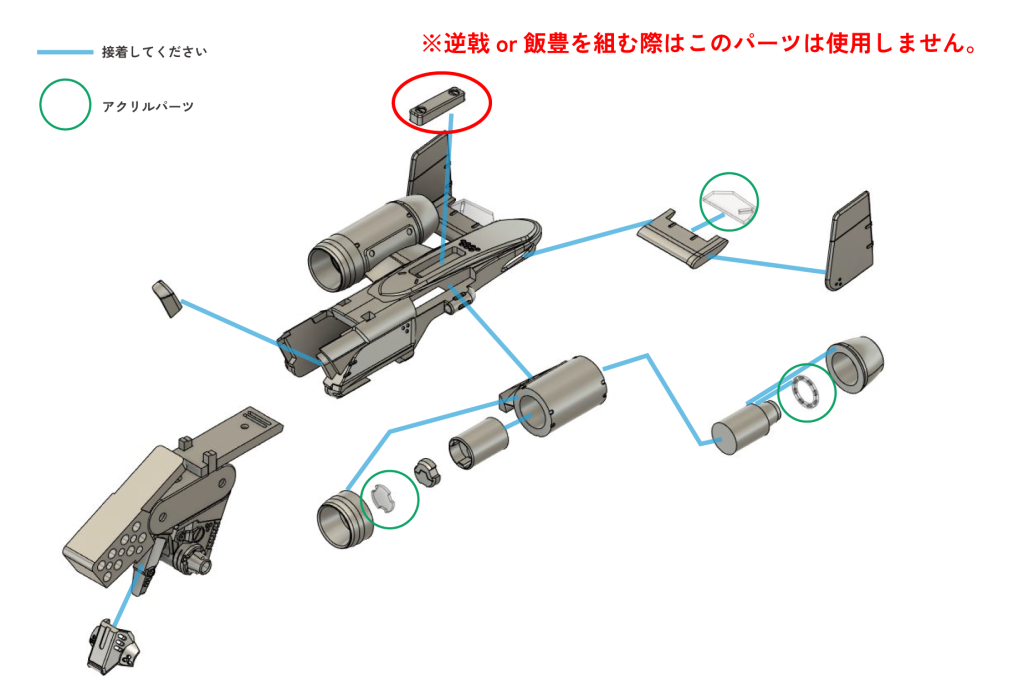 接着してください

アクリルパーツ

※逆戟 or 飯豊を組む際はこのパーツは使用しません。