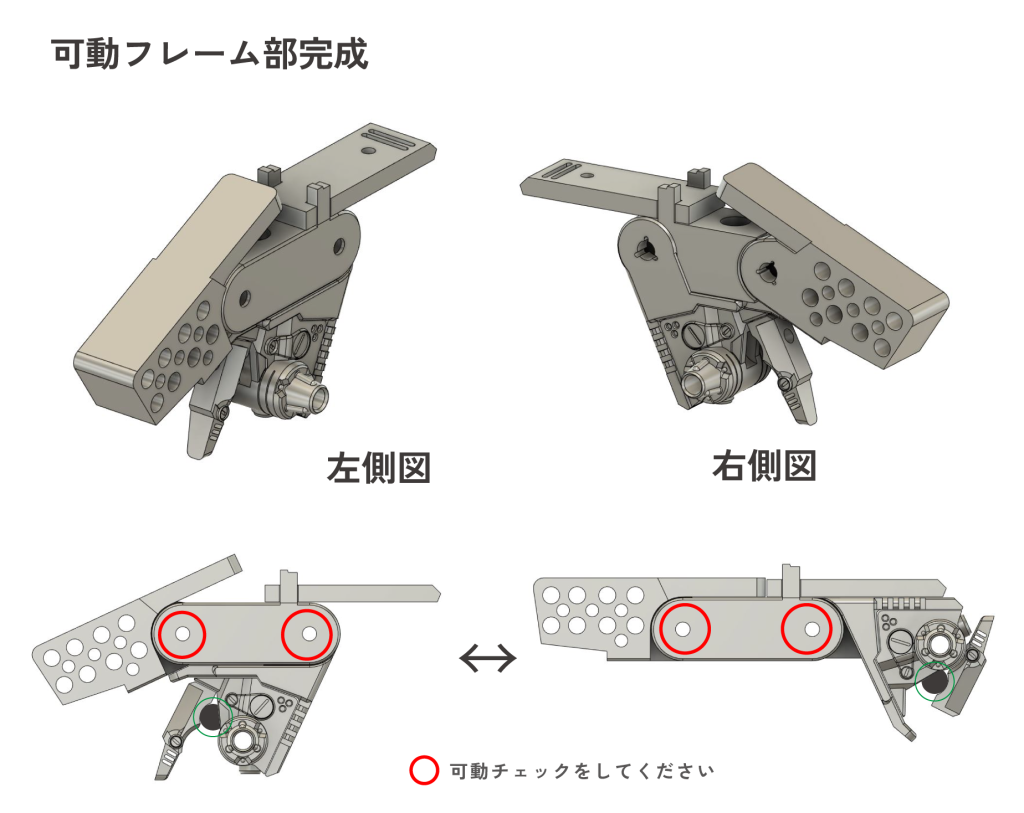 可動フレーム部完成

左側図

右側図

↔

可動チェックをしてください