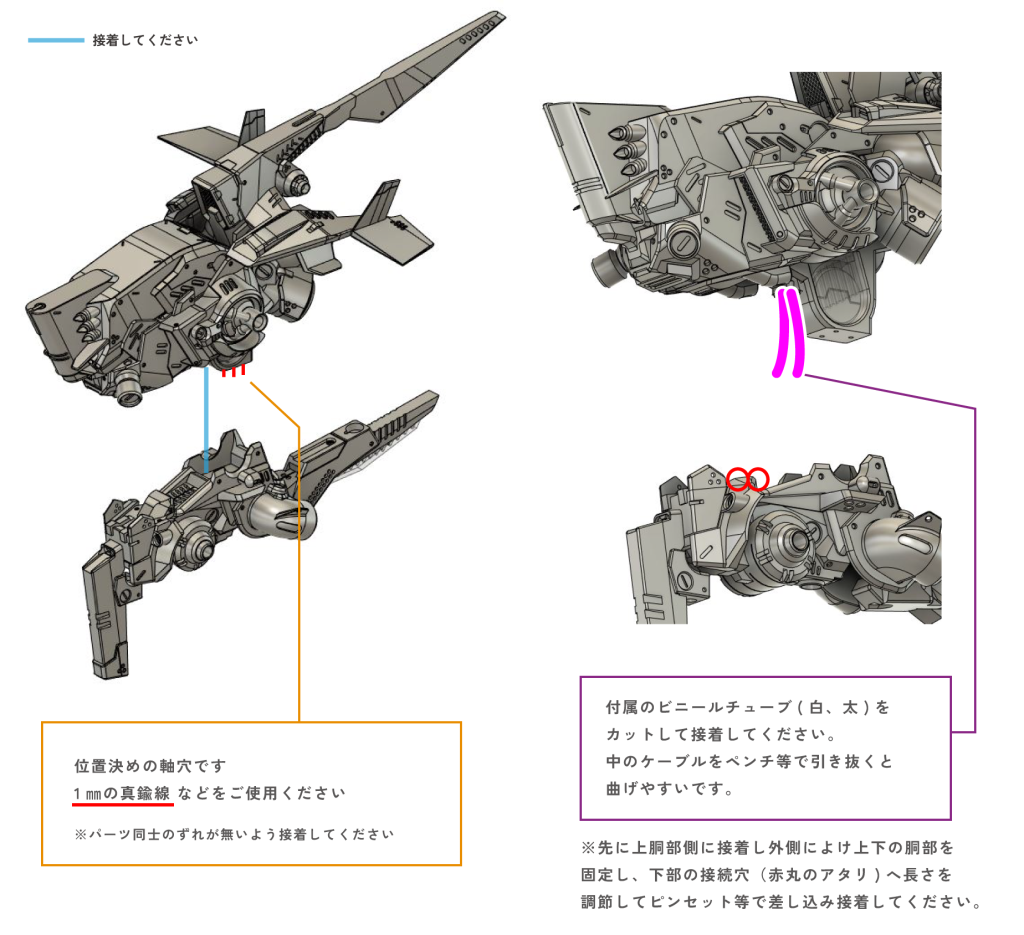 接着してください

位置決めの軸穴です
1㎜の真鍮線 などをご使用ください

※パーツ同士のずれが無いよう接着してください

付属のビニールチューブ(白、太)をカットして接着してください。
中のケーブルをペンチ等で引き抜くと曲げやすいです。

※先に上胴部側に接着し外側によけ上下の胴部を固定し、下部の接続穴(赤丸のアタリ)へ長さを調節してピンセット等で差し込み接着してください。