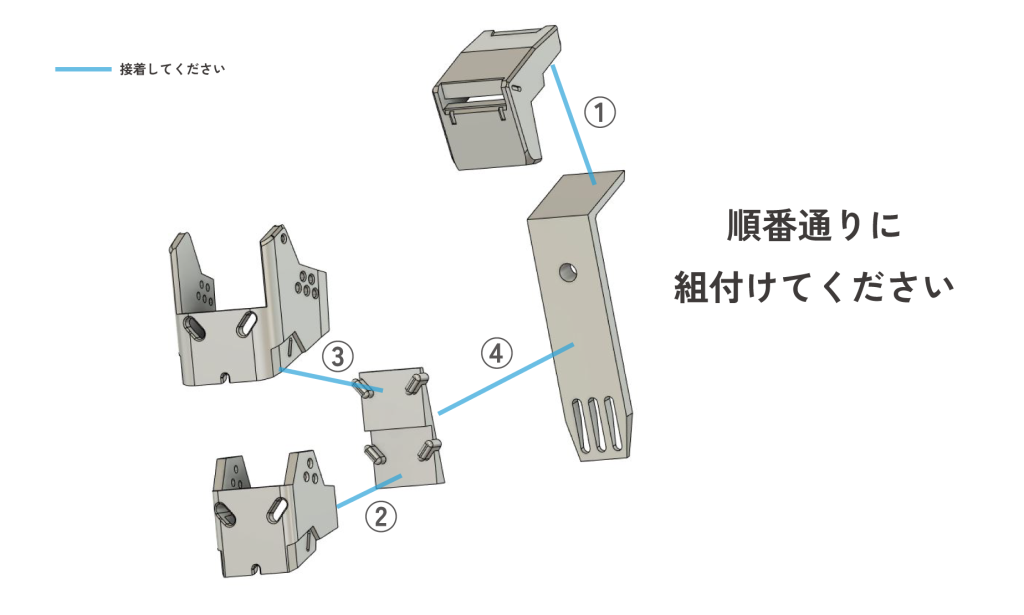 接着してください

①

順番通りに
組付けてください

③

④

②