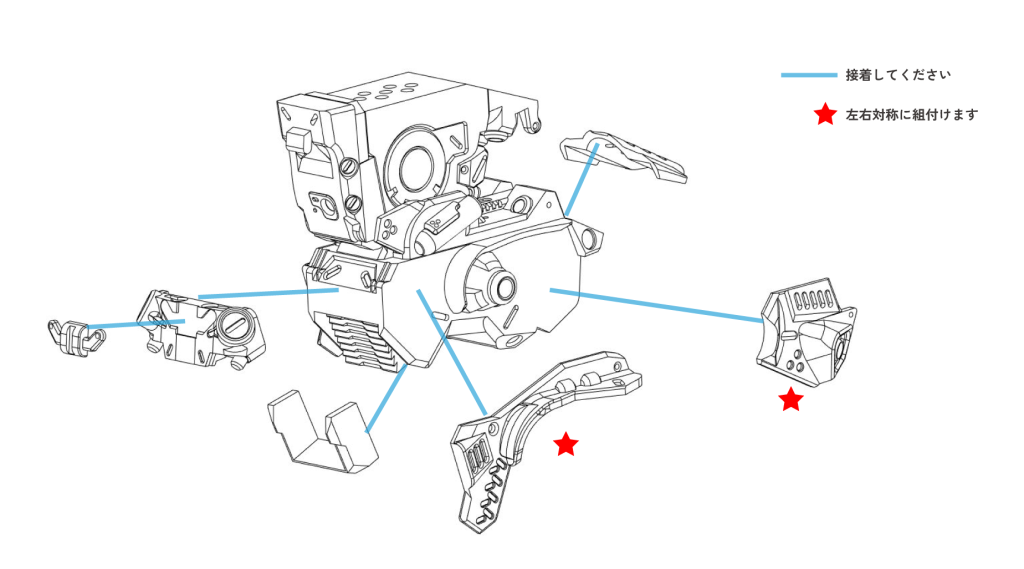 接着してください
左右対称に組付けます