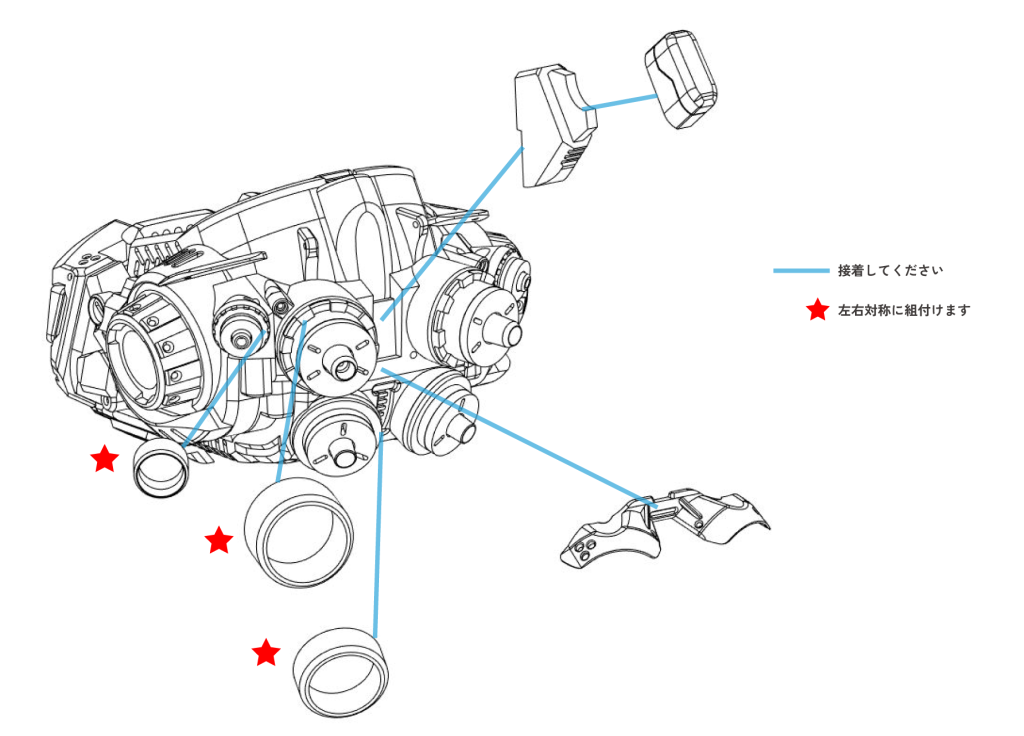 接着してください

左右対称に組付けます