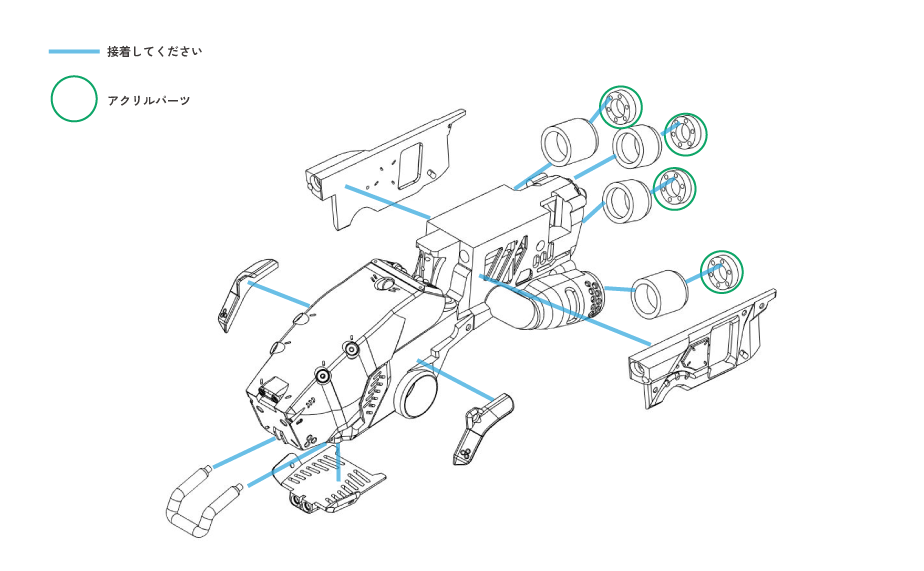 接着してください

アクリルパーツ