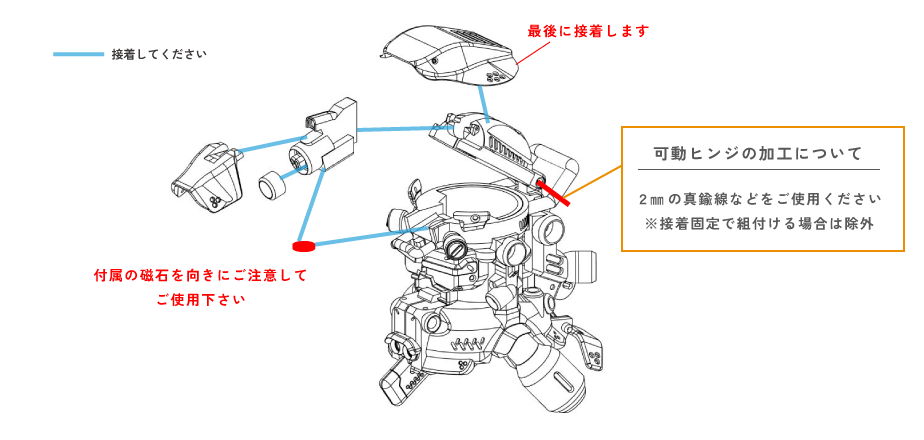 接着してください

最後に接着します

可動ヒンジの加工について

2㎜の真鍮線などをご使用ください
※接着固定で組付ける場合は除外

付属の磁石を向きにご注意して
ご使用下さい